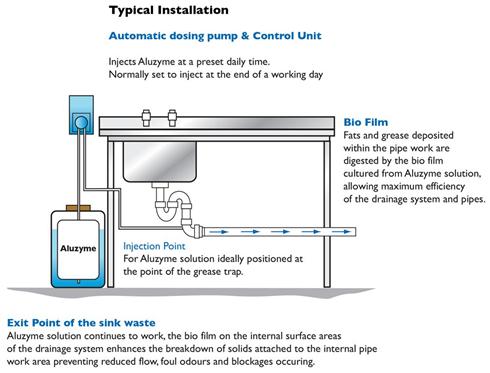 Typical Installation

Automatic dosing pump & Control Unit

Injects Aluzyme at a preset daily time.
Normally set to inject at the end of a working day

Bio Film
Fats and grease deposited within the pipe work are digested by the bio film cultured from Aluzyme solution, allowing maximum efficiency of the drainage system and pipes.

Aluzyme

Injection Point
For Aluzyme solution ideally positioned at the point of the grease trap.

Exit Point of the sink waste
Aluzyme solution continues to work, the bio film on the internal surface areas of the drainage system enhances the breakdown of solids attached to the internal pipe work area preventing reduced flow, foul odours and blockages occuring.