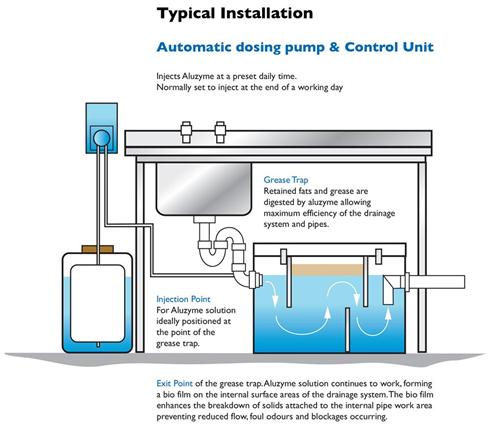 Typical Installation

Automatic dosing pump & Control Unit

Injects Aluzyme at a preset daily time.
Normally set to inject at the end of a working day

Grease Trap
Retained fats and grease are digested by aluzyme allowing maximum efficiency of the drainage system and pipes.

Injection Point
For Aluzyme solution ideally positioned at the point of the grease trap.

Exit Point of the grease trap. Aluzyme solution continues to work, forming a bio film on the internal surface areas of the drainage system. The bio film enhances the breakdown of solids attached to the internal pipe work area preventing reduced flow, foul odours and blockages occurring.